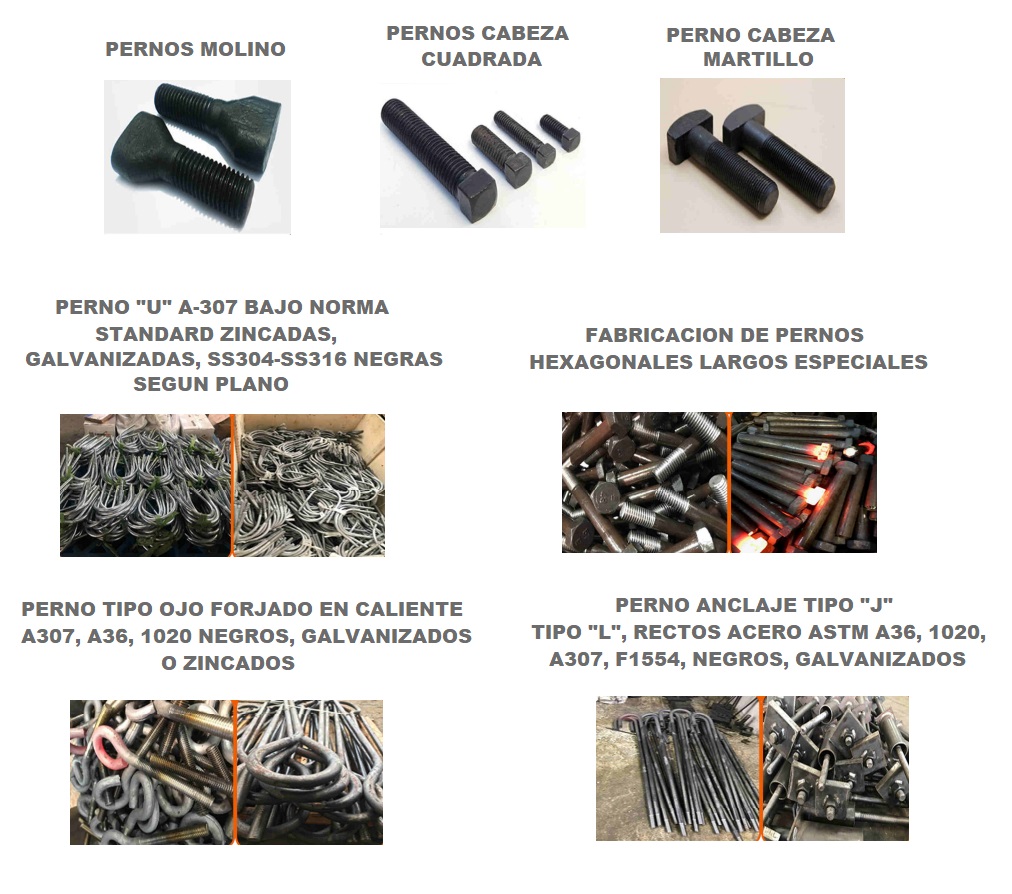 PERNOS MOLINO

PERNOS CABEZA CUADRADA

PERNO CABEZA MARTILLO

PERNO "U" A-307 BAJO NORMA STANDARD ZINCADAS, GALVANIZADAS, SS304-SS316 NEGRAS SEGUN PLANO

FABRICACION DE PERNOS HEXAGONALES LARGOS ESPECIALES

PERNO TIPO OJO FORJADO EN CALIENTE A307, A36, 1020 NEGROS, GALVANIZADOS O ZINCADOS

PERNO ANCLAJE TIPO "J" TIPO "L", RECTOS ACERO ASTM A36, 1020, A307, F1554, NEGROS, GALVANIZADOS